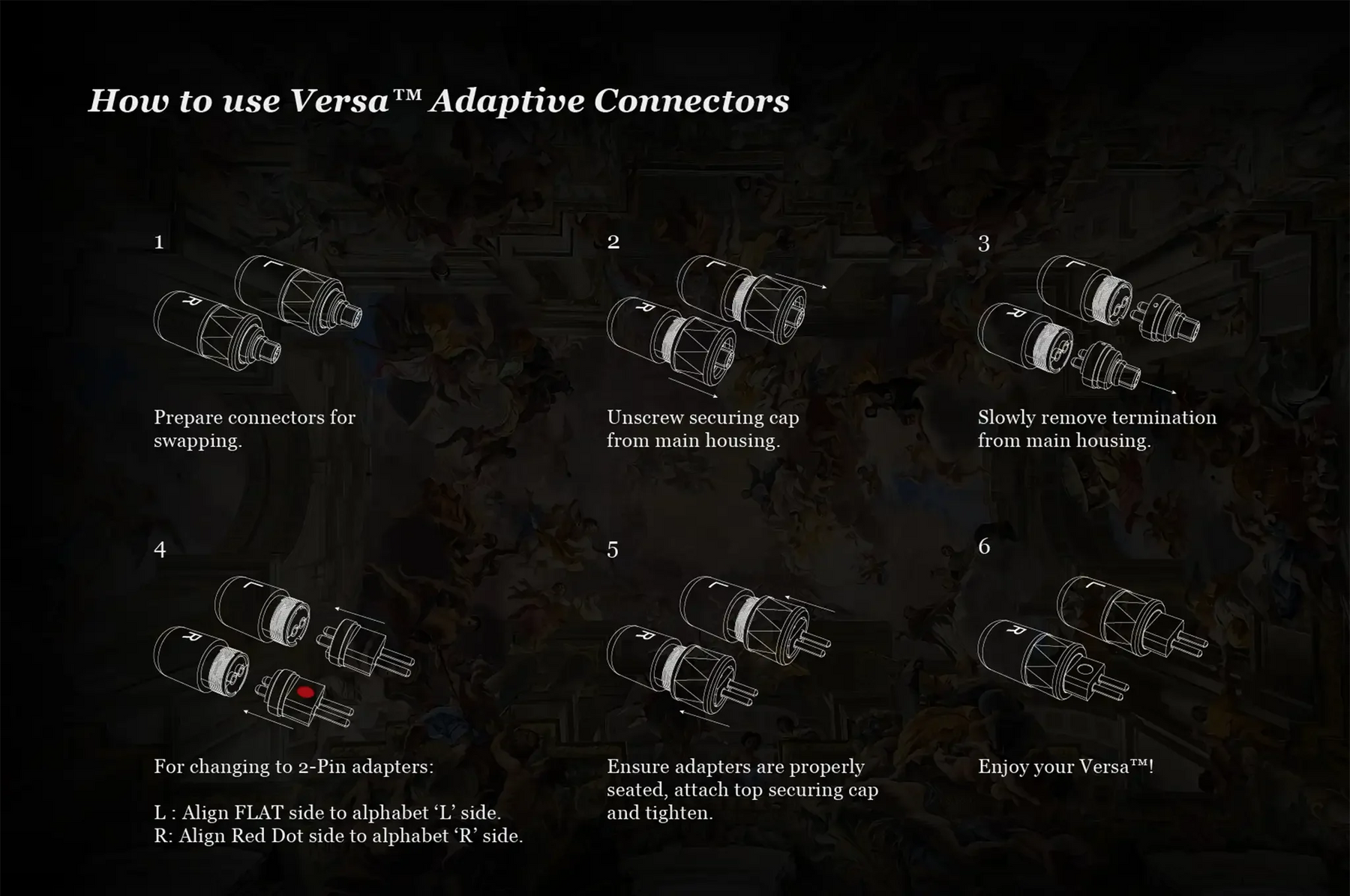 How to use Versa™ Adaptive Connectors

1

L
R

Prepare connectors for swapping.

2

L
R

Unscrew securing cap from main housing.

3

L
R

Slowly remove termination from main housing.

4

L
R

For changing to 2-Pin adapters:

L : Align FLAT side to alphabet ‘L’ side.
R: Align Red Dot side to alphabet ‘R’ side.

5

L
R

Ensure adapters are properly seated, attach top securing cap and tighten.

6

L
R

Enjoy your Versa™!